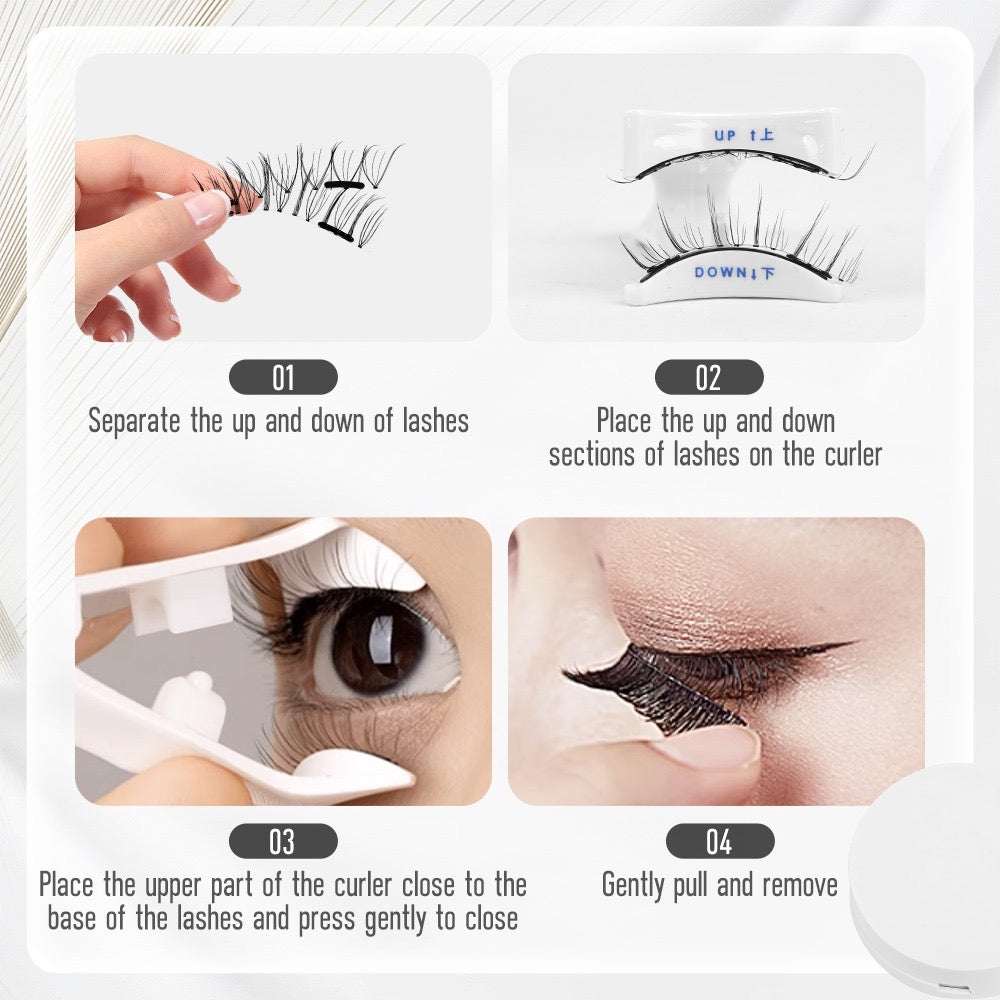 UP ↑上

DOWN↓下

01
Separate the up and down of lashes

02
Place the up and down sections of lashes on the curler

03
Place the upper part of the curler close to the base of the lashes and press gently to close

04
Gently pull and remove